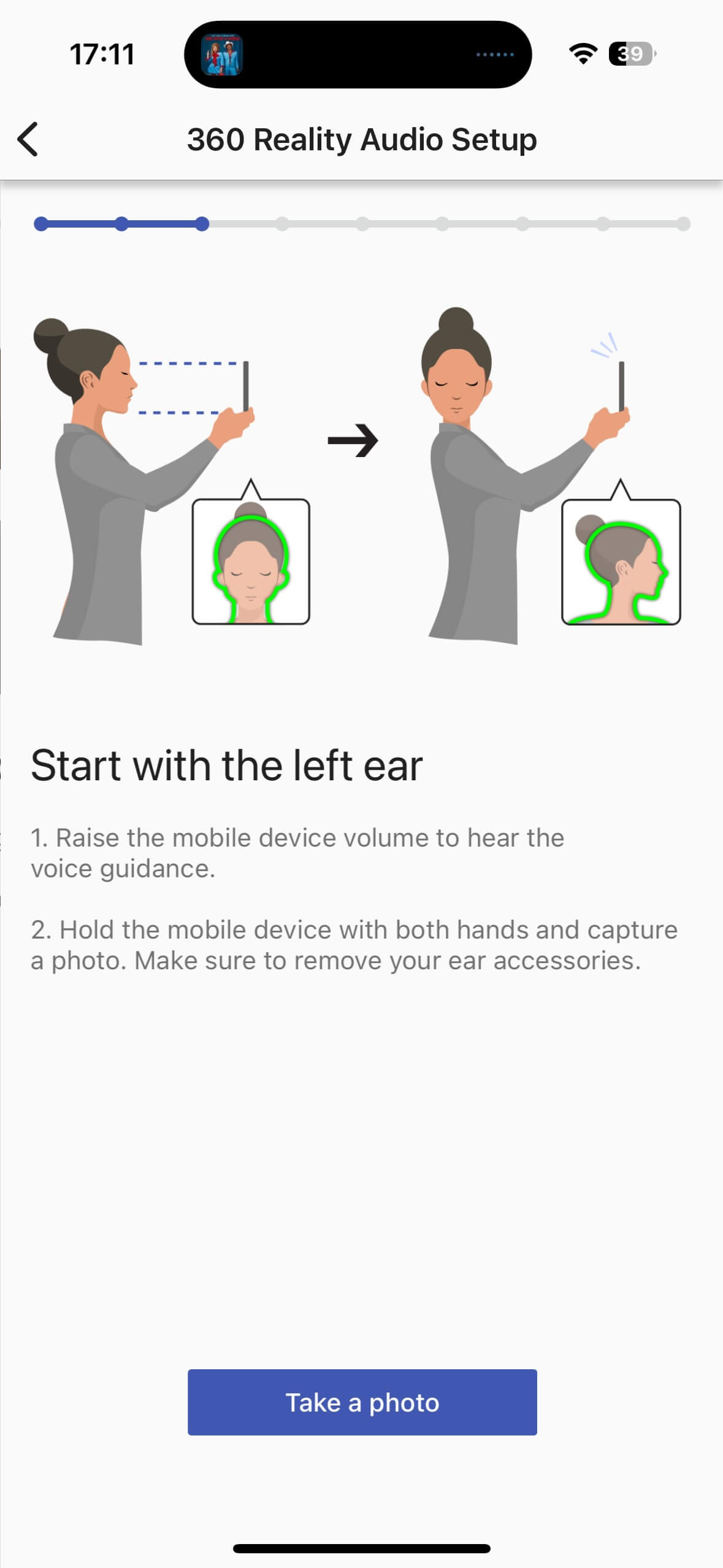 17:11

39

360 Reality Audio Setup

Start with the left ear

1. Raise the mobile device volume to hear the voice guidance.

2. Hold the mobile device with both hands and capture a photo. Make sure to remove your ear accessories.

Take a photo